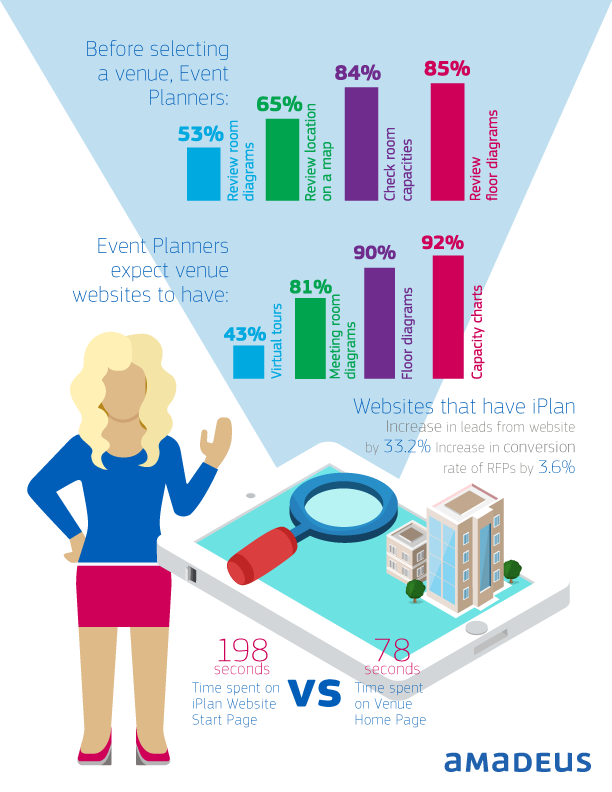 Before selecting a venue, Event Planners:

53% Review room diagrams

65% Review location on a map

84% Check room capacities

85% Review floor diagrams

Event Planners expect venue websites to have:

43% Virtual tours

81% Meeting room diagrams

90% Floor diagrams

92% Capacity charts

Websites that have iPlan

Increase in leads from website by 33.2% Increase in conversion rate of RFPs by 3.6%

198 seconds
Time spent on iPlan Website Start Page

VS

78 seconds
Time spent on Venue Home Page

amadeus